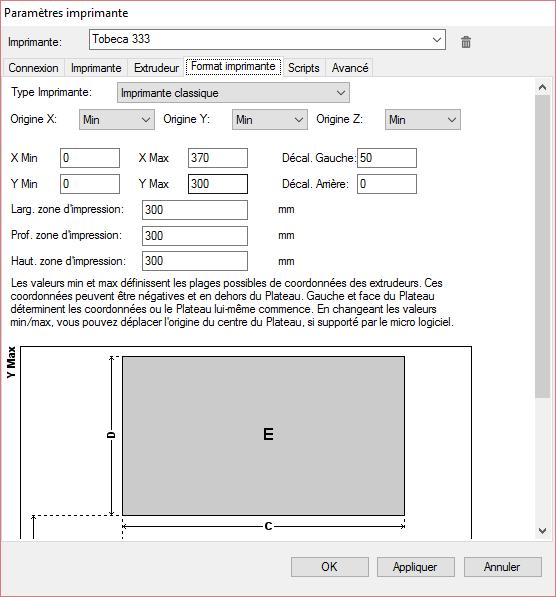 Paramètres imprimante

Imprimante: Tobeca 333

Connexion Imprimante Extrudeur Format imprimante Scripts Avancé

Type Imprimante: Imprimante classique

Origine X: Min Origine Y: Min Origine Z: Min

X Min 0 X Max 370 Décal. Gauche: 50

Y Min 0 Y Max 300 Décal. Arrière: 0

Larg. zone d'impression: 300 mm

Prof. zone d'impression: 300 mm

Haut. zone d'impression: 300 mm

Les valeurs min et max définissent les plages possibles de coordonnées des extrudeurs. Ces coordonnées peuvent être négatives et en dehors du Plateau. Gauche et face du Plateau déterminent les coordonnées ou le Plateau lui-même commence. En changeant les valeurs min/max, vous pouvez déplacer l'origine du centre du Plateau, si supporté par le micro logiciel.

Y Max

D

E

C

OK Appliquer Annuler